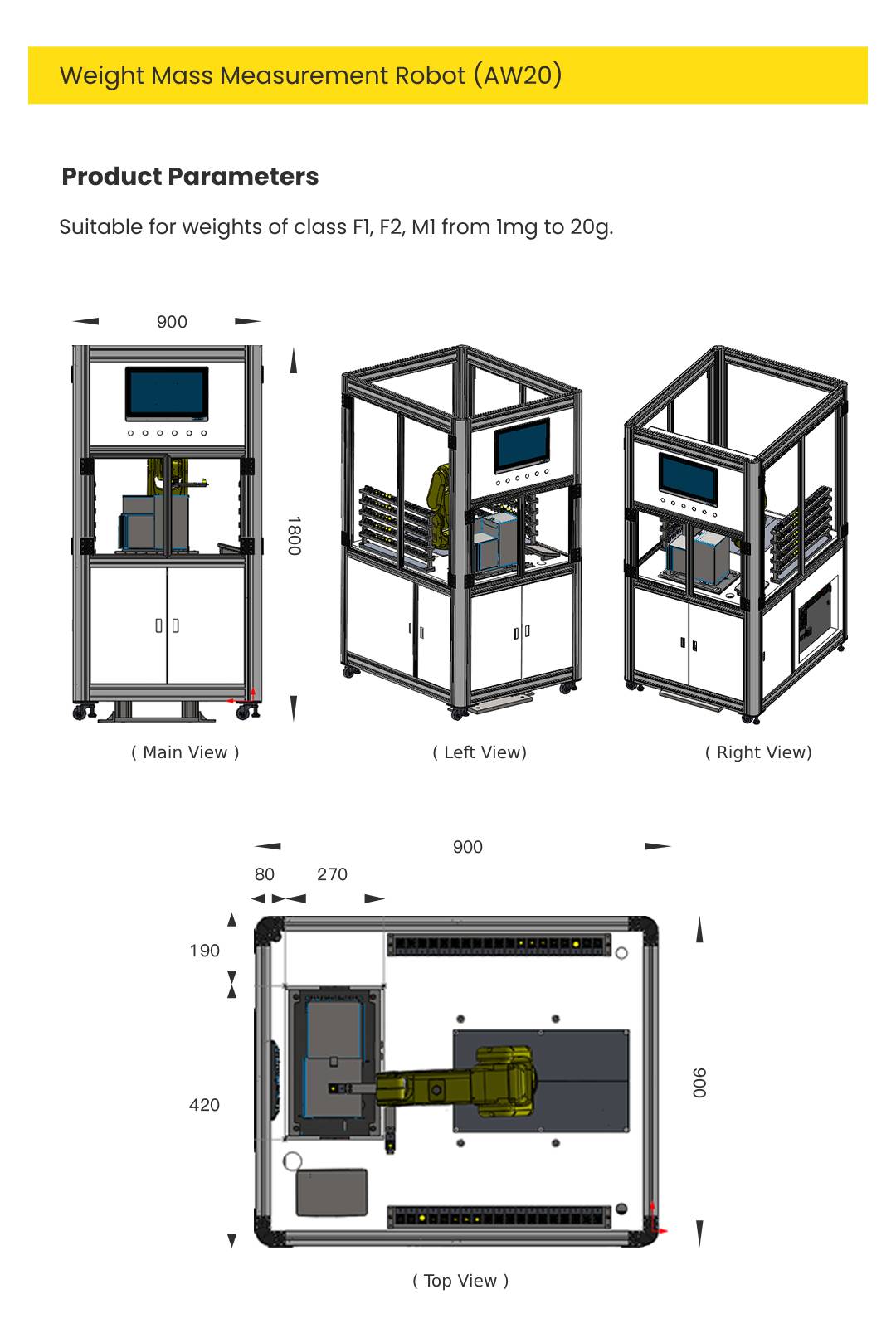 Weight Mass Measurement Robot (AW20)

Product Parameters

Suitable for weights of class F1, F2, M1 from 1mg to 20g.

900

1800

( Main View )

( Left View)

( Right View)

900

80

270

190

420

900

( Top View )