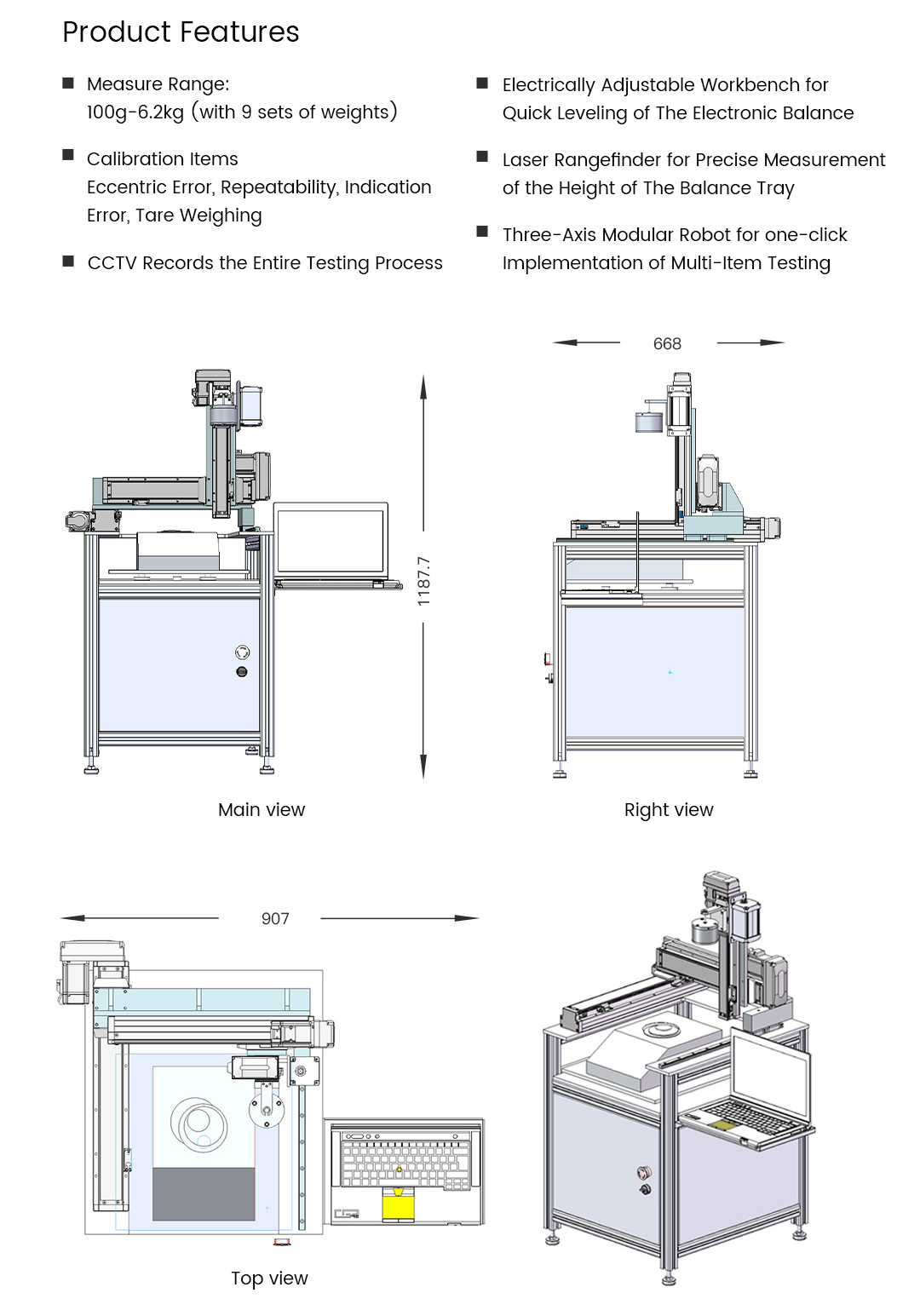 Product Features

■ Measure Range:
100g-6.2kg (with 9 sets of weights)

■ Calibration Items
Eccentric Error, Repeatability, Indication Error, Tare Weighing

■ CCTV Records the Entire Testing Process

■ Electrically Adjustable Workbench for Quick Leveling of The Electronic Balance

■ Laser Rangefinder for Precise Measurement of the Height of The Balance Tray

■ Three-Axis Modular Robot for one-click Implementation of Multi-Item Testing

1187.7

Main view

668

Right view

907

Top view